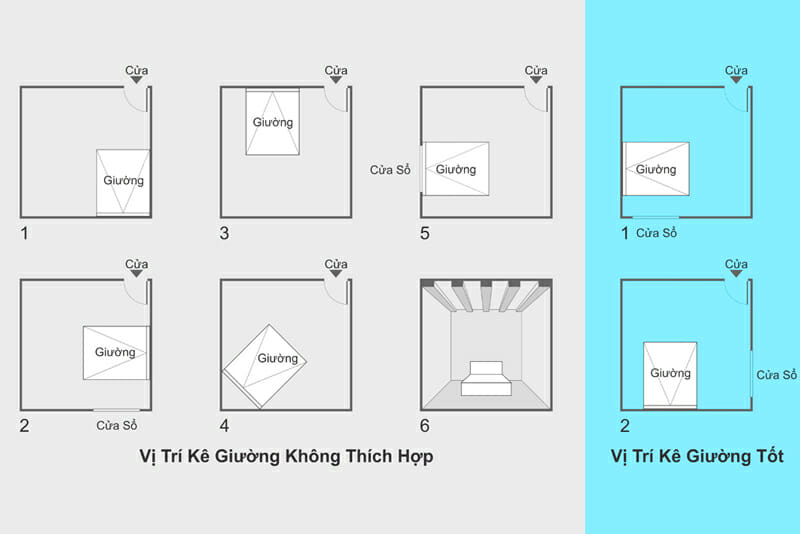 Cửa
Giường
1

Cửa
Giường
3

Cửa
Cửa Sổ
Giường
5

Cửa
Giường
2
Cửa Sổ

Cửa
Giường
4

6

Vị Trí Kê Giường Không Thích Hợp

Cửa
Giường
1 Cửa Sổ

Cửa
Giường
Cửa Sổ
2

Vị Trí Kê Giường Tốt